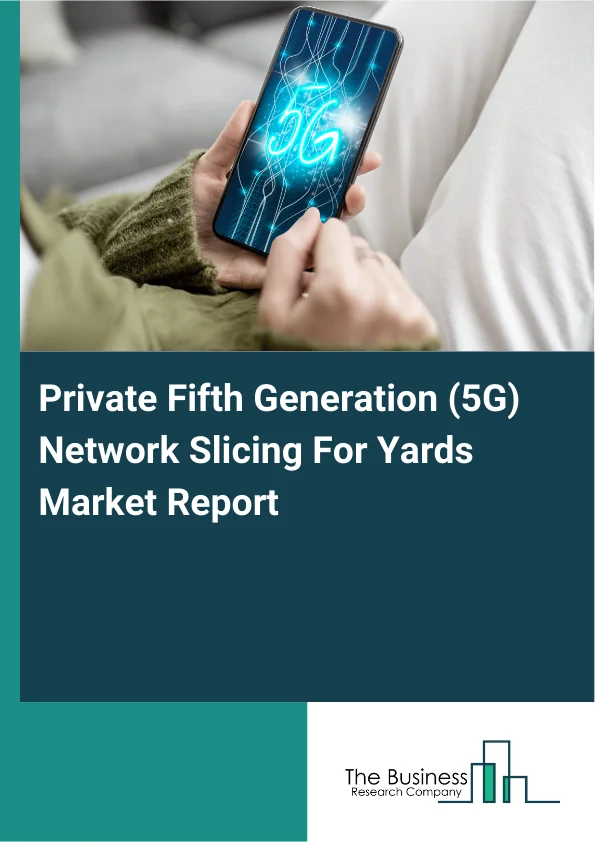 5G

Private Fifth Generation (5G) Network Slicing For Yards Market Report

The Business
Research Company