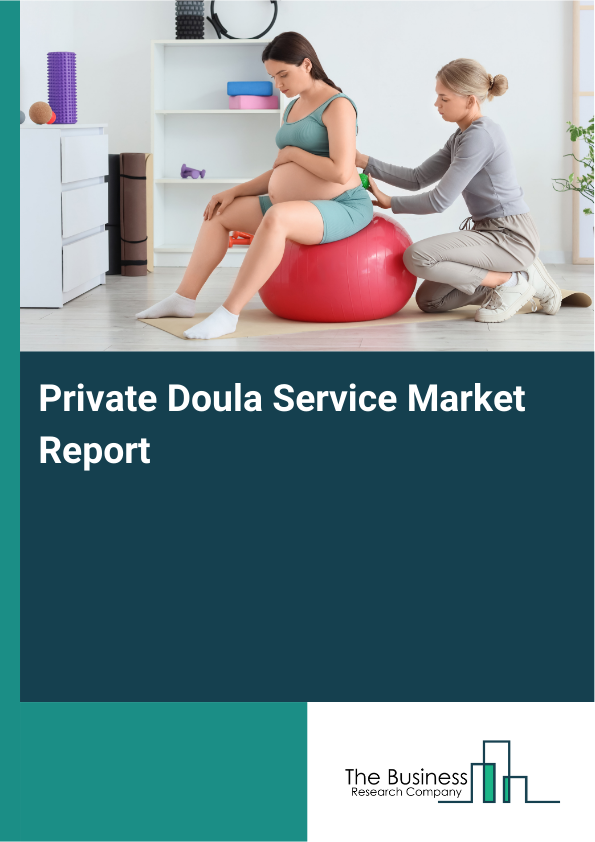 Private Doula Service Market Report

The Business
Research Company