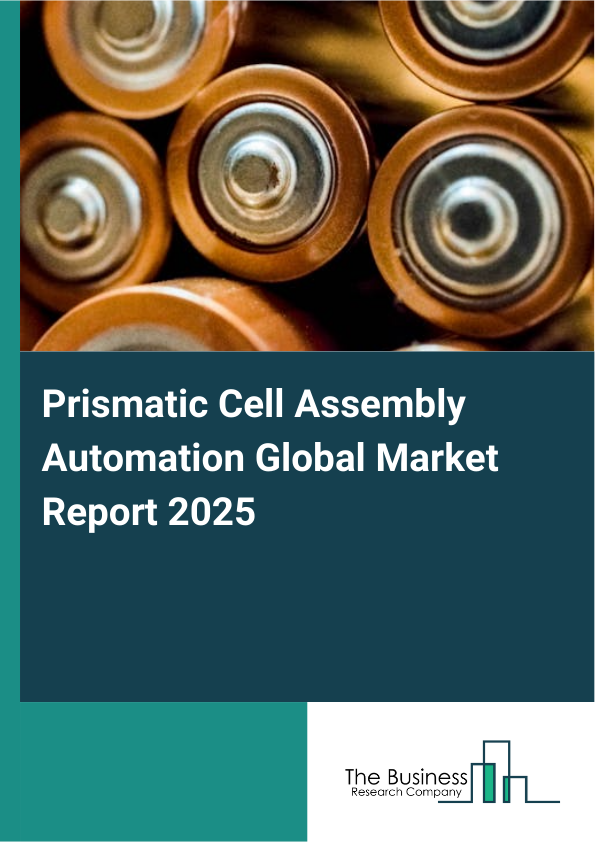 Prismatic Cell Assembly Automation Global Market Report 2025

The Business
Research Company