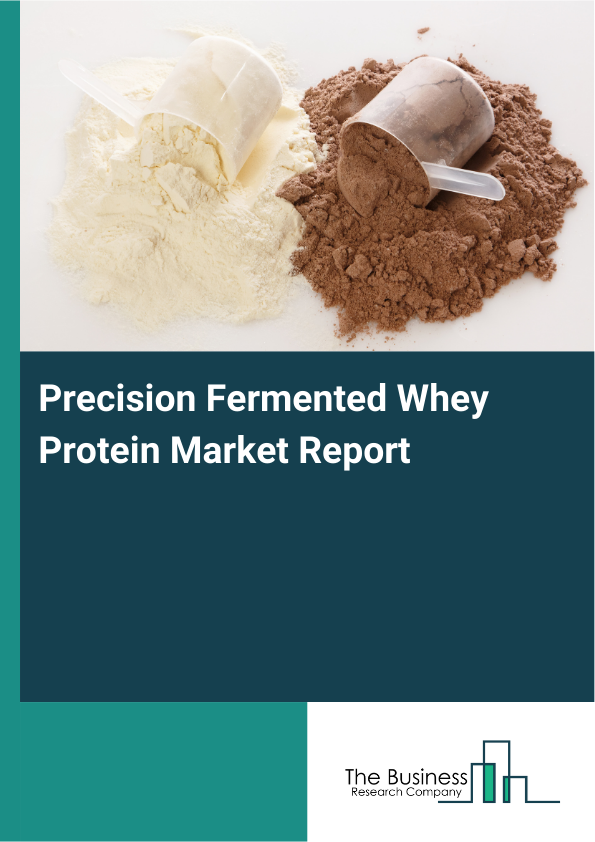 Precision Fermented Whey Protein Market Report

The Business
Research Company