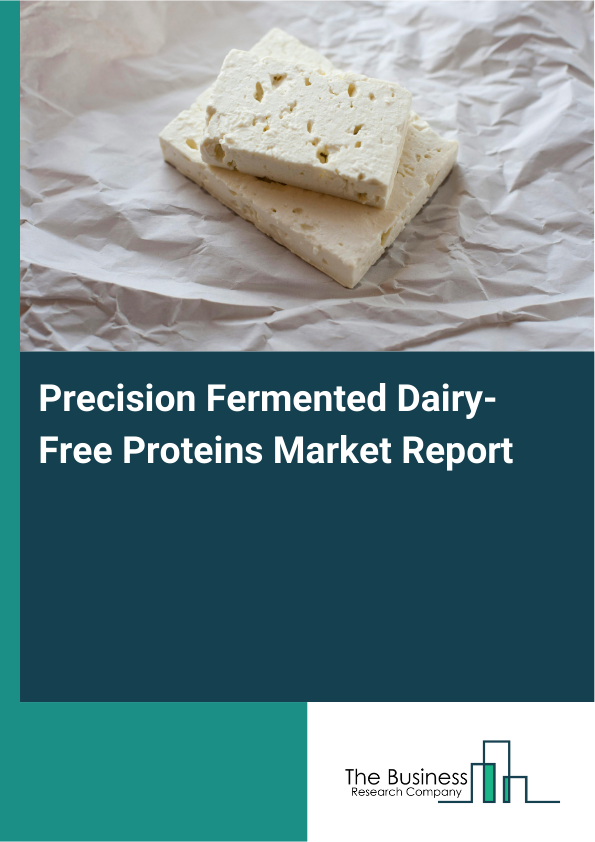 Precision Fermented Dairy-Free Proteins Market Report

The Business
Research Company