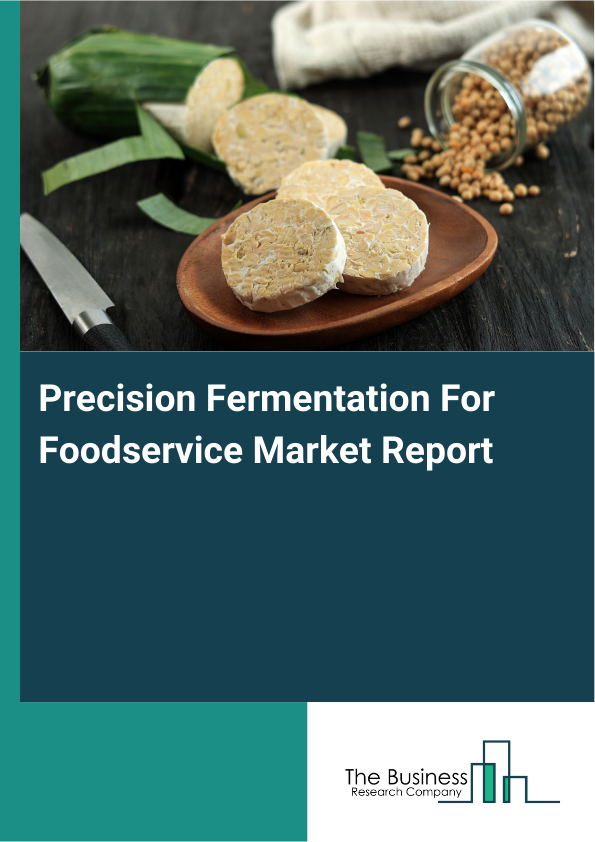 Precision Fermentation For Foodservice Market Report

The Business
Research Company