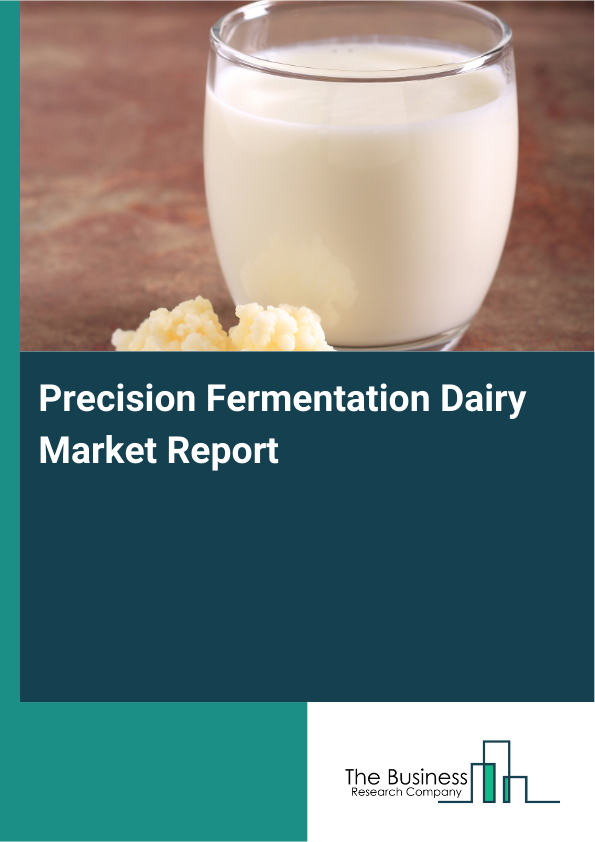 Precision Fermentation Dairy Market Report

The Business
Research Company