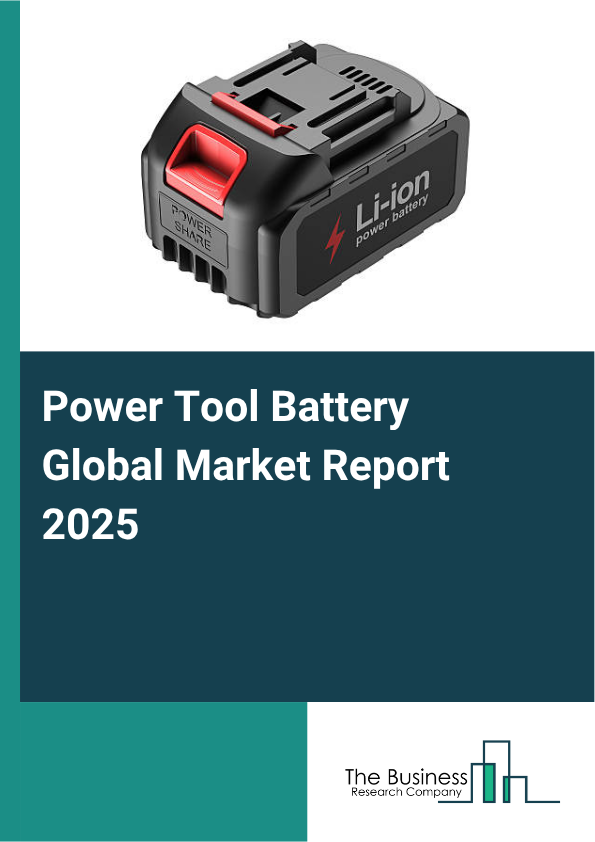 POWER SHARE

Li-ion
power battery

Power Tool Battery Global Market Report 2025

The Business
Research Company