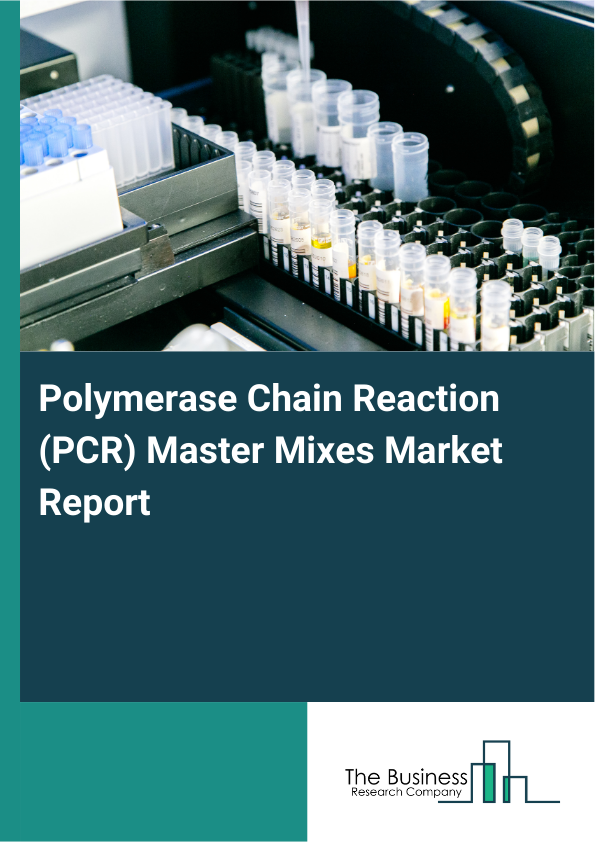 Polymerase Chain Reaction (PCR) Master Mixes Market Report

The Business
Research Company