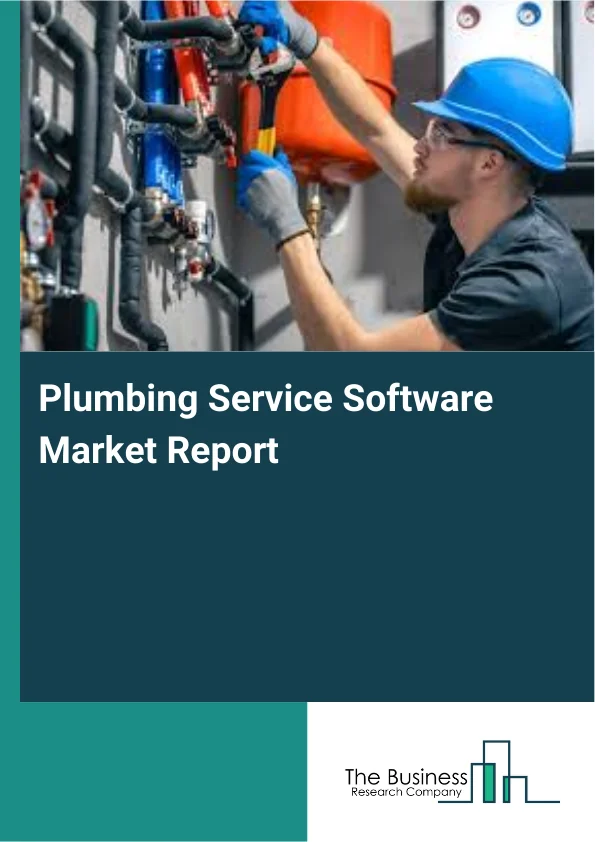 Plumbing Service Software Market Report

The Business
Research Company