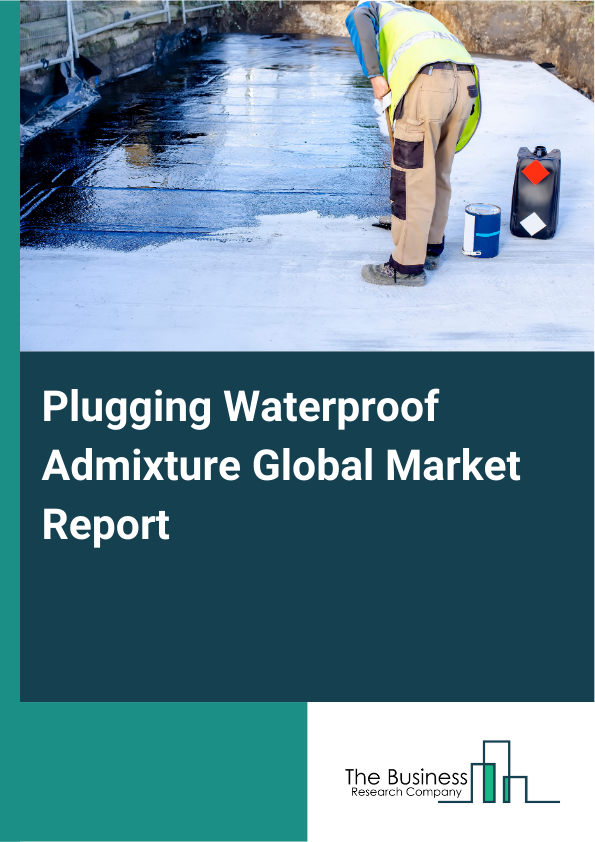 Plugging Waterproof Admixture Global Market Report

The Business
Research Company