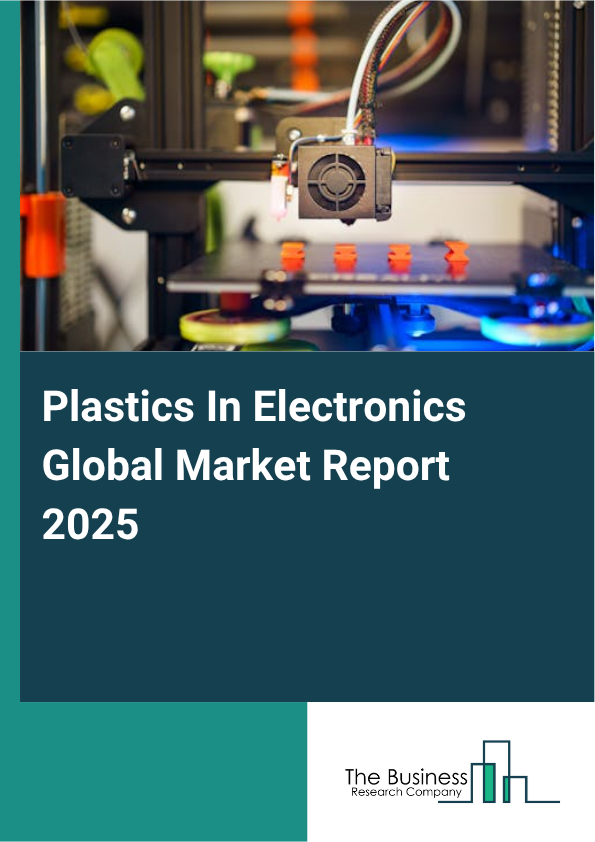 Plastics In Electronics Global Market Report 2025

The Business
Research Company