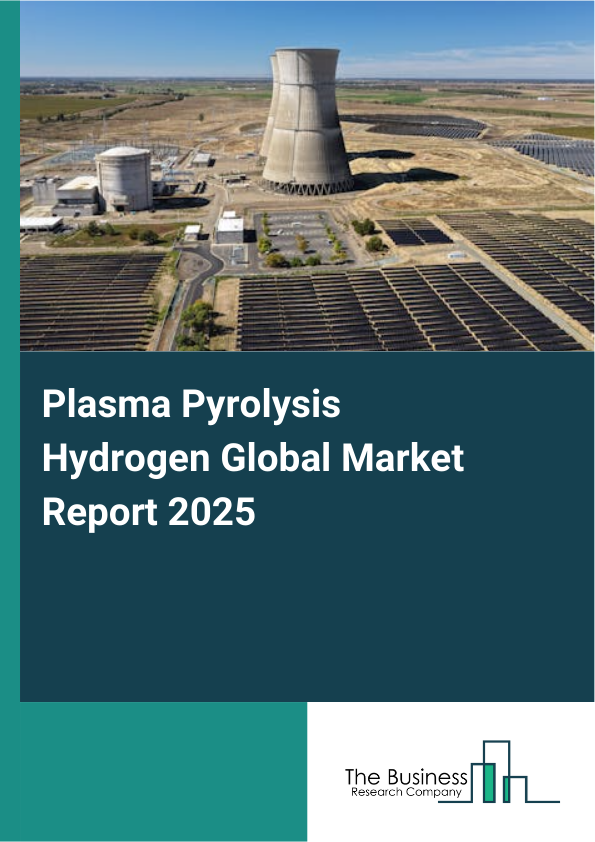 Plasma Pyrolysis Hydrogen Global Market Report 2025

The Business
Research Company