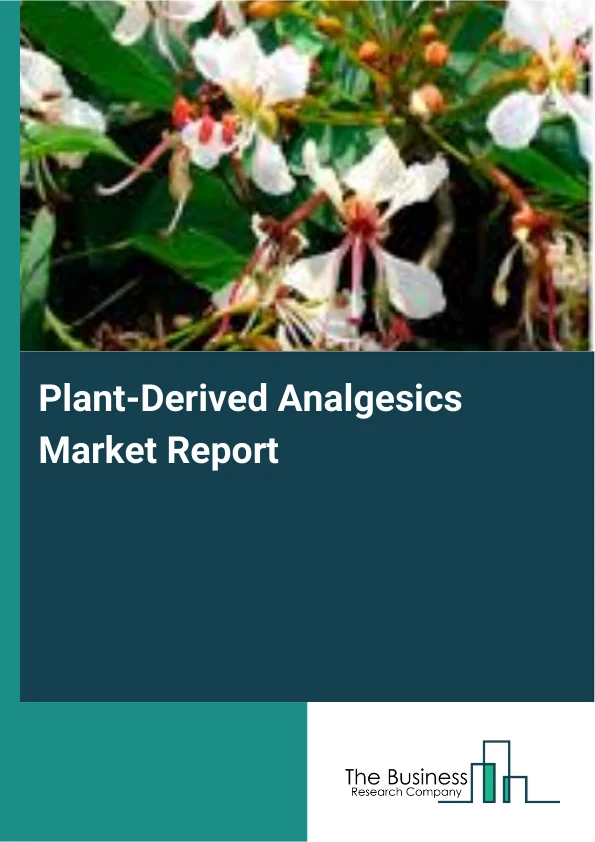 Plant-Derived Analgesics Market Report

The Business
Research Company