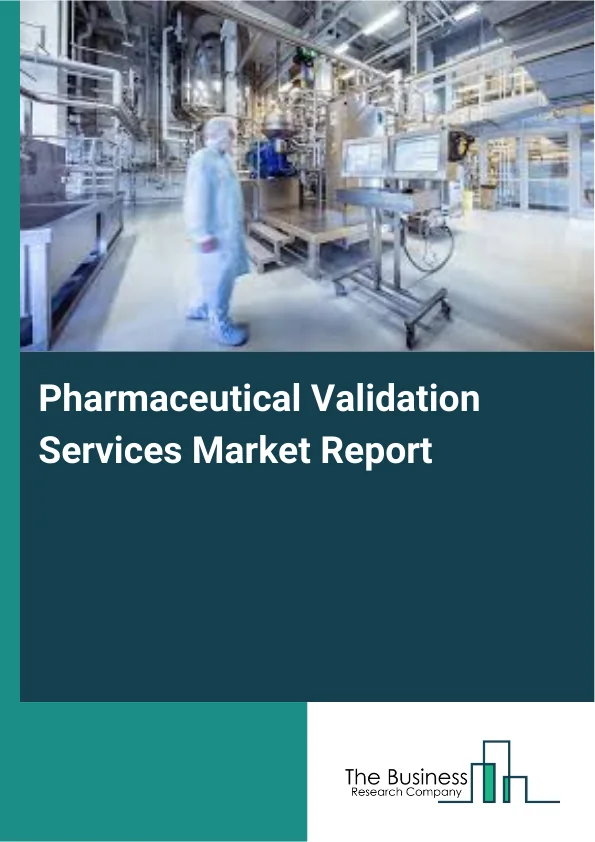 Pharmaceutical Validation Services Market Report

The Business
Research Company