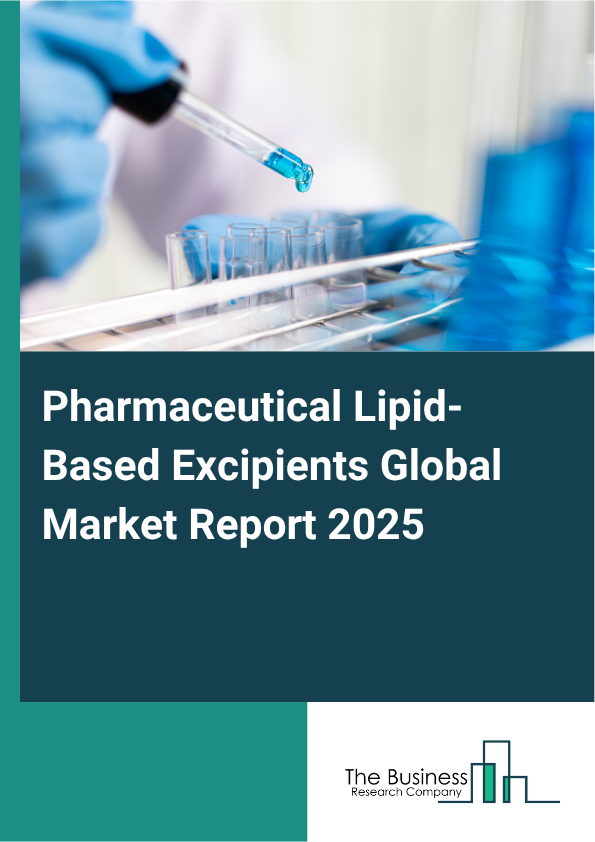 Pharmaceutical Lipid-Based Excipients Global Market Report 2025

The Business
Research Company