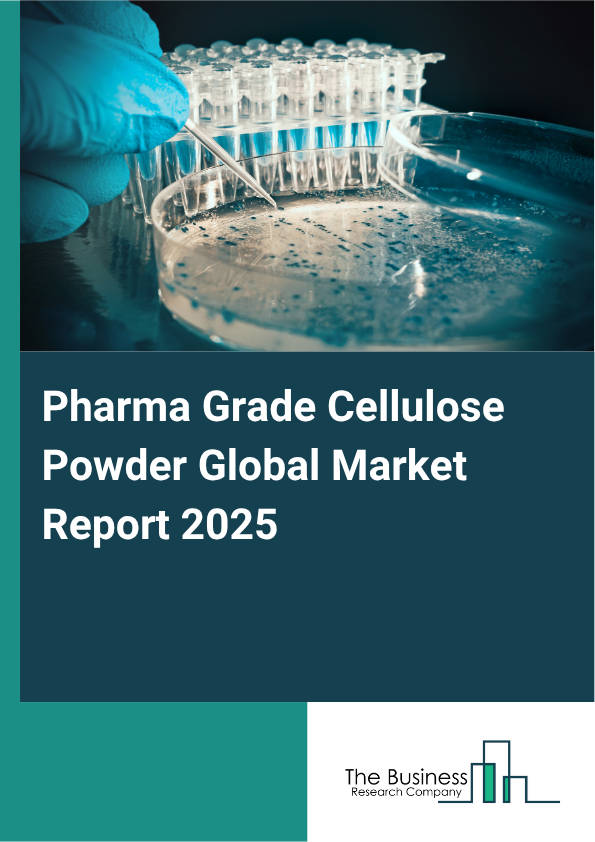 Pharma Grade Cellulose Powder Global Market Report 2025

The Business
Research Company