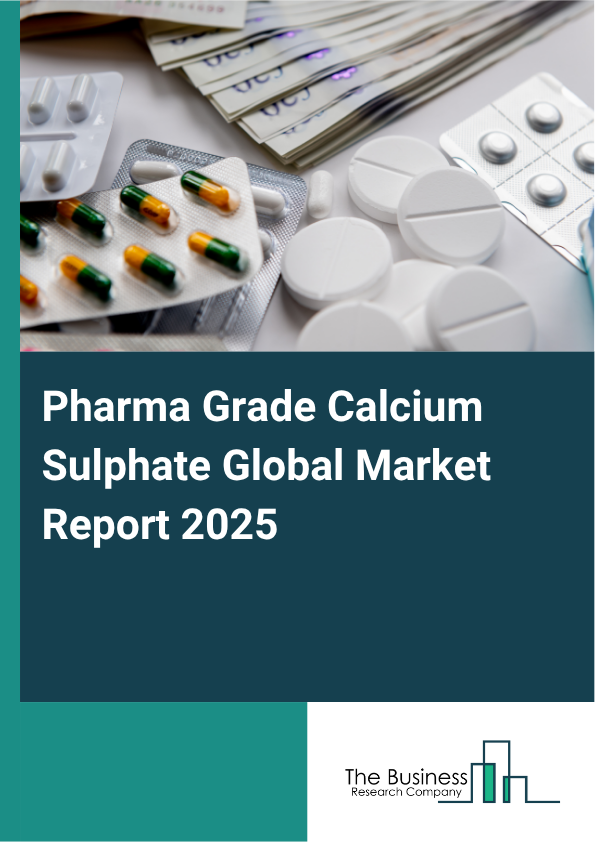 Pharma Grade Calcium Sulphate Global Market Report 2025

The Business
Research Company