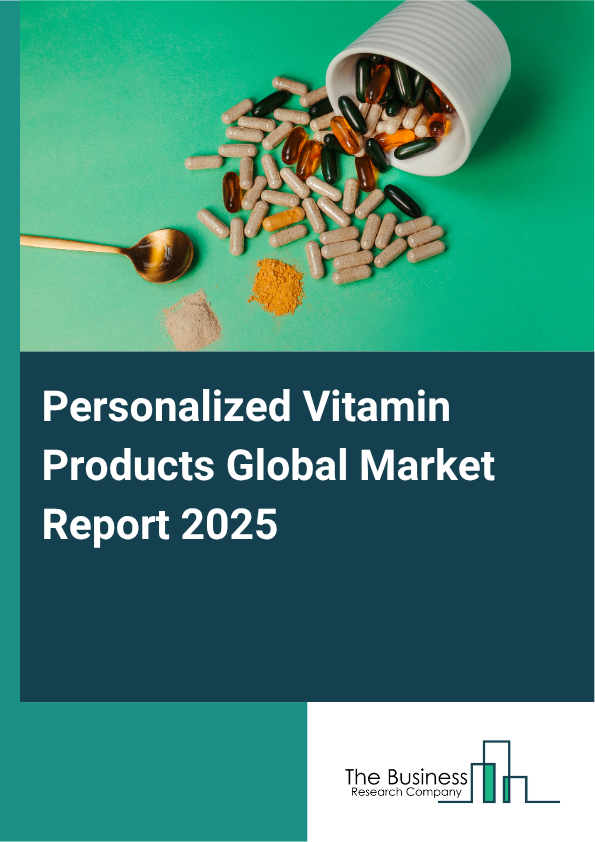 Personalized Vitamin Products Global Market Report 2025

The Business
Research Company