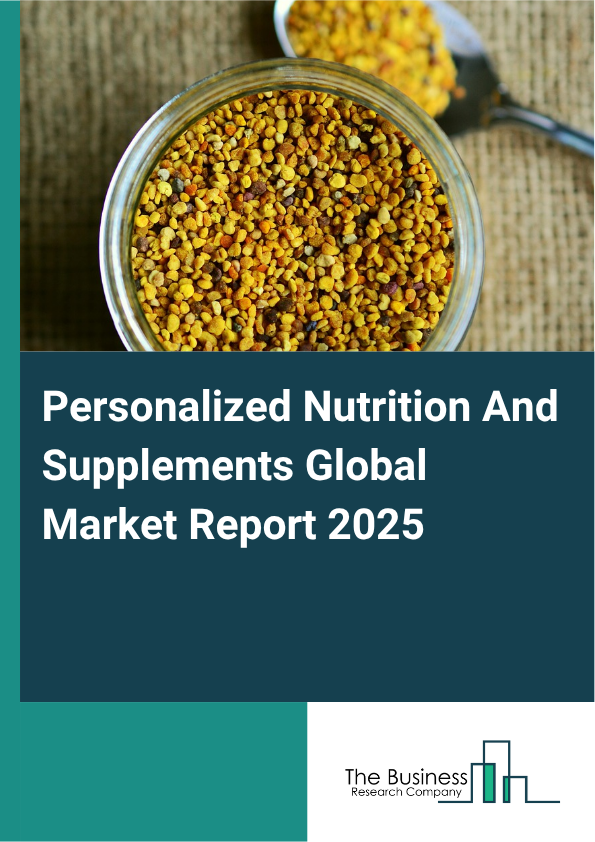 Personalized Nutrition And Supplements Global Market Report 2025

The Business
Research Company