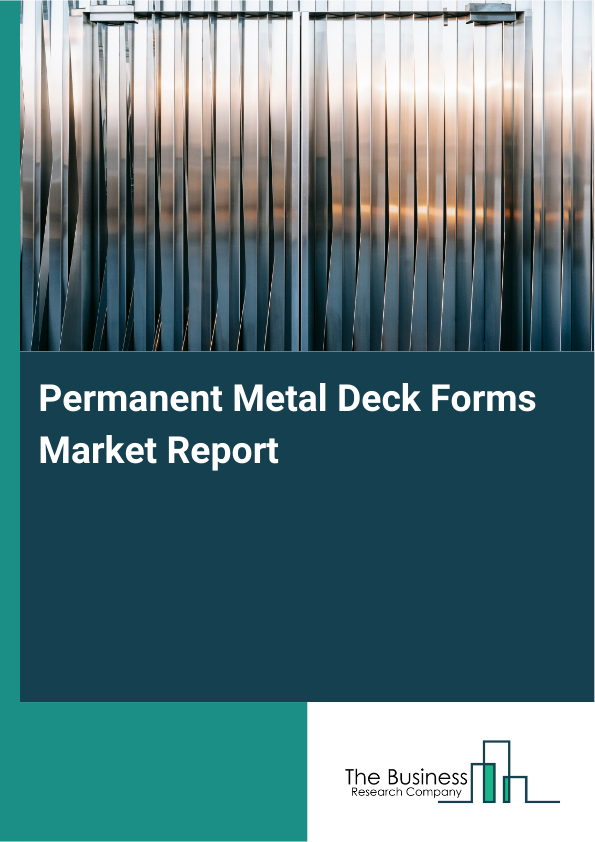 Permanent Metal Deck Forms Market Report

The Business
Research Company