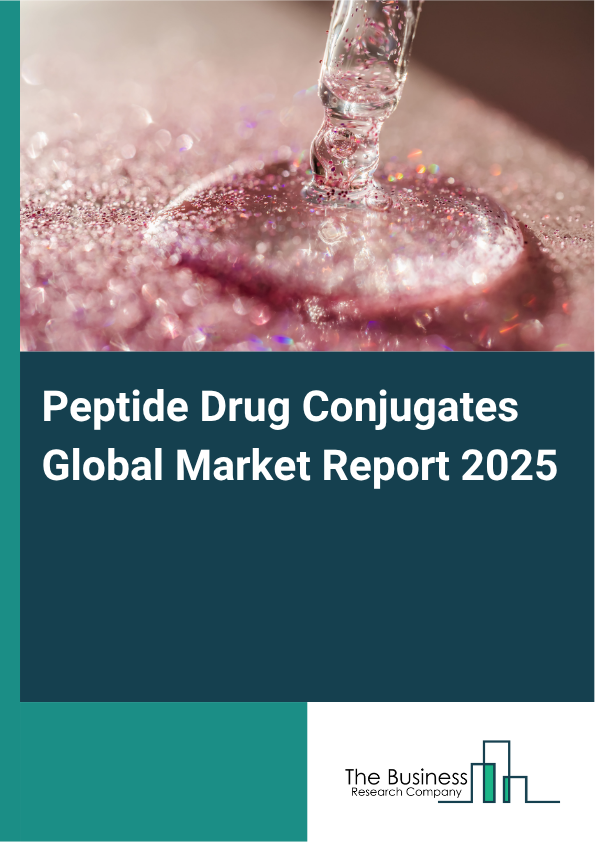 Peptide Drug Conjugates Global Market Report 2025

The Business
Research Company