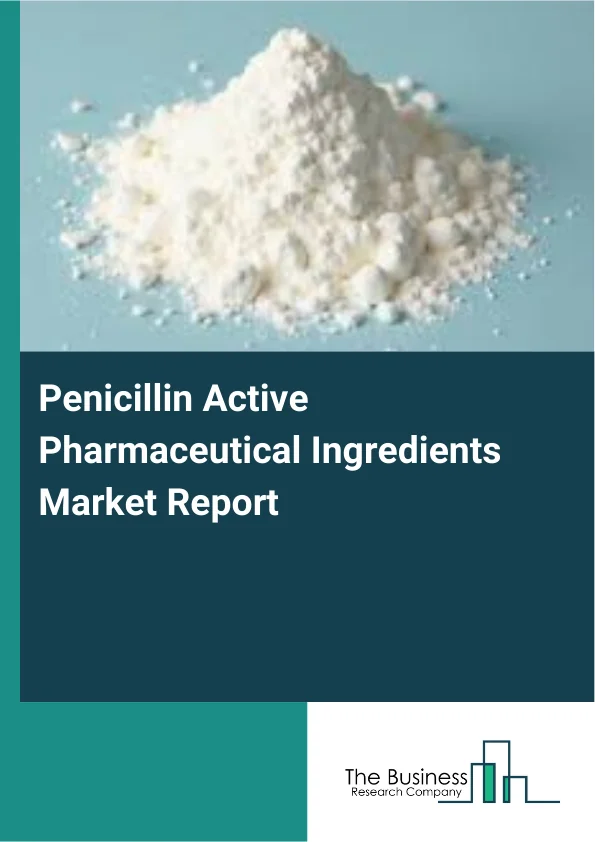 Penicillin Active Pharmaceutical Ingredients Market Report

The Business
Research Company