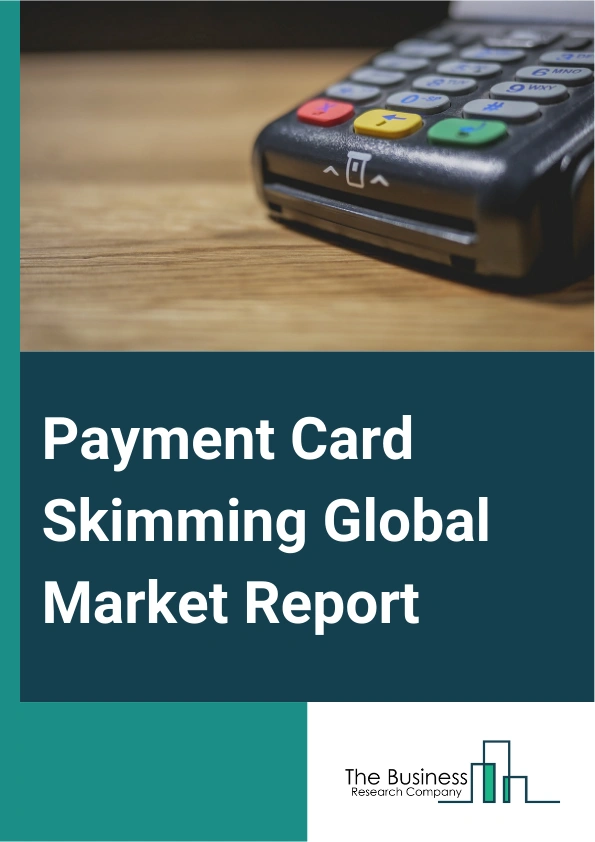 Payment Card Skimming Global Market Report

The Business
Research Company