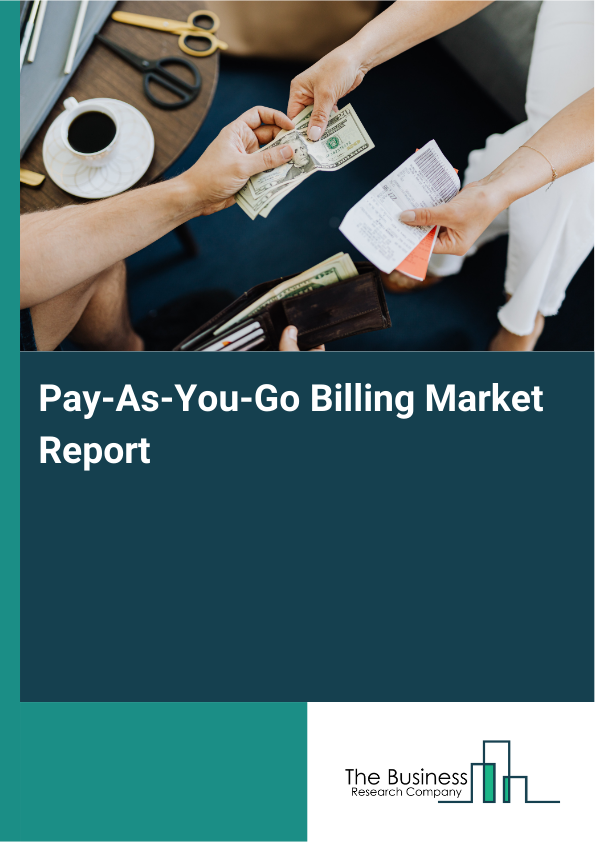 Pay-As-You-Go Billing Market Report

The Business
Research Company