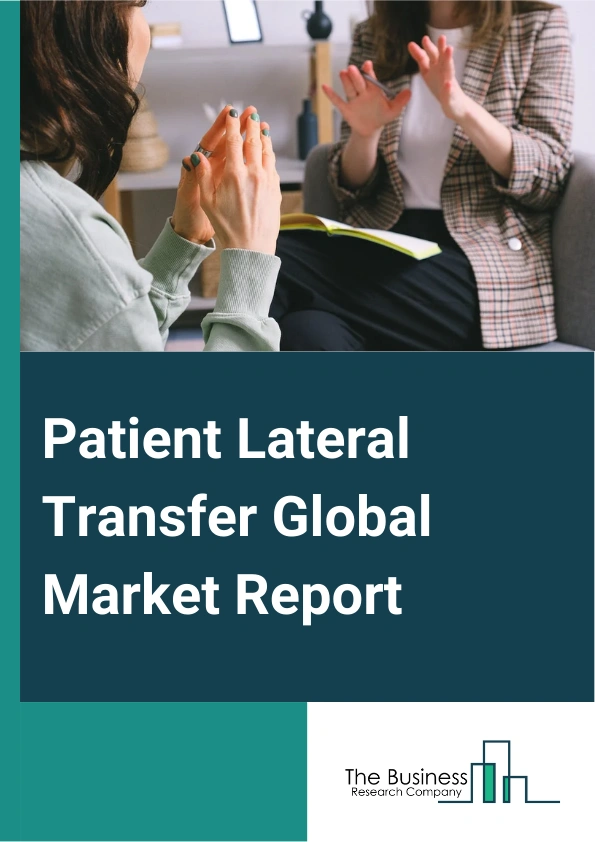 Patient Lateral Transfer Global Market Report

The Business
Research Company