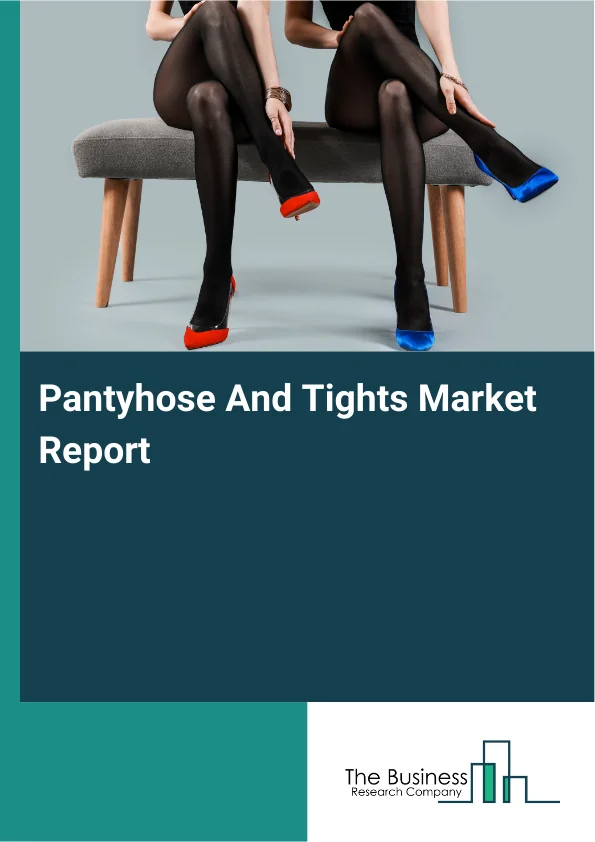 Pantyhose And Tights Market Report

The Business
Research Company