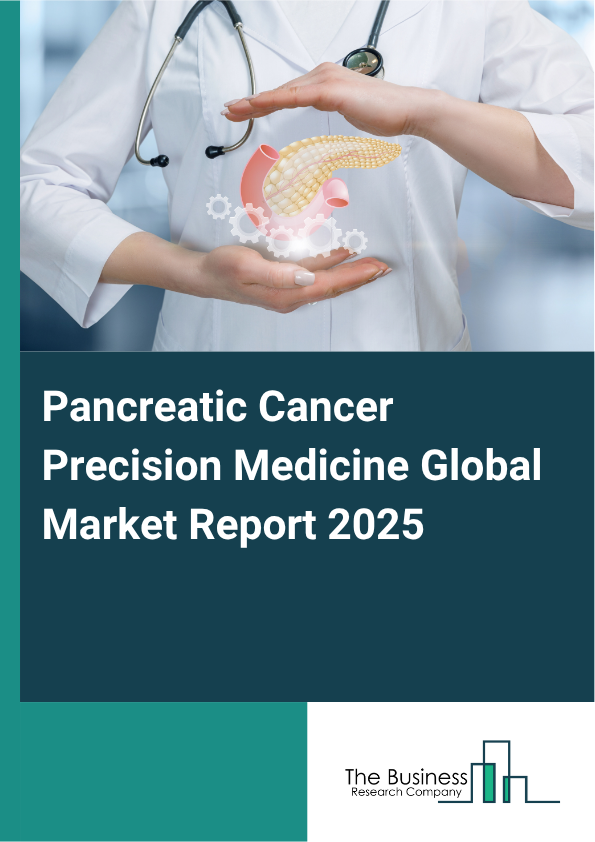 Pancreatic Cancer Precision Medicine Global Market Report 2025

The Business
Research Company