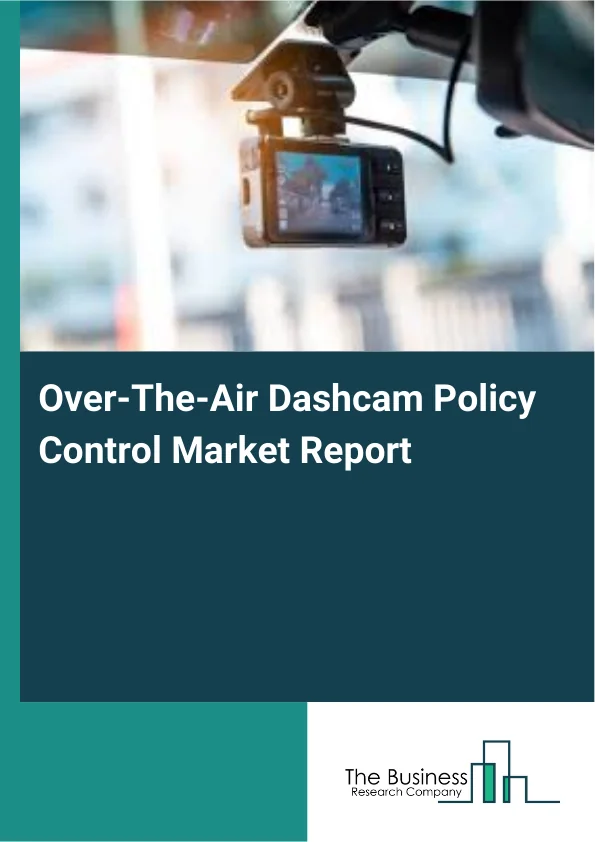 Over-The-Air Dashcam Policy Control Market Report

The Business
Research Company