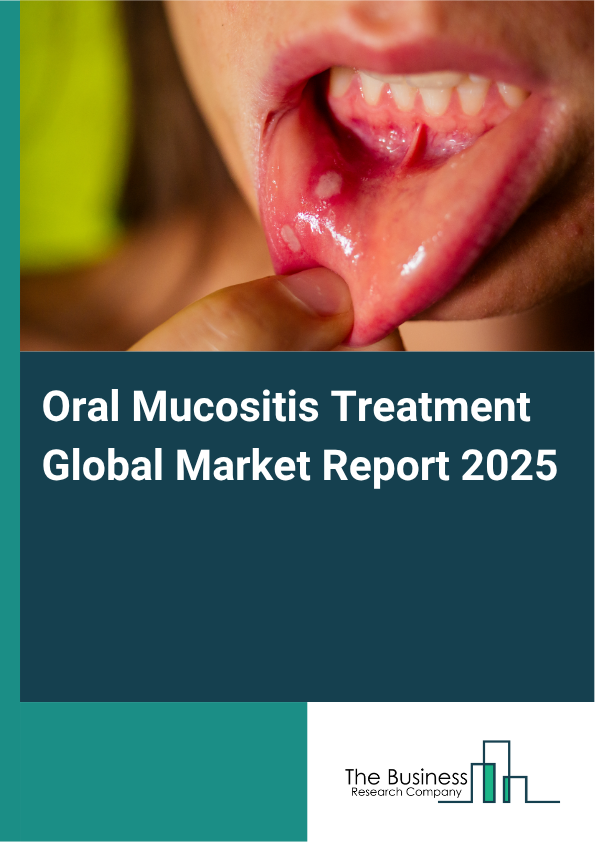 Oral Mucositis Treatment Global Market Report 2025

The Business
Research Company