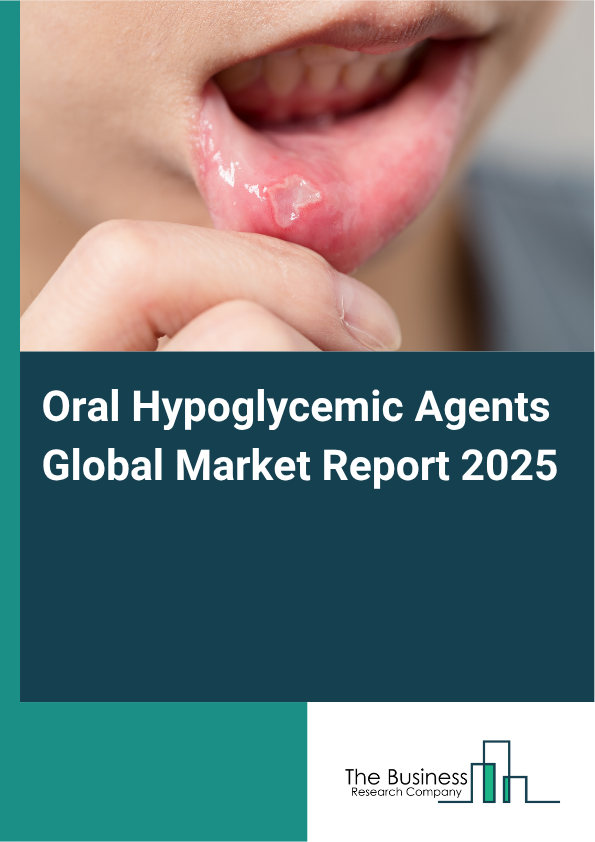 Oral Hypoglycemic Agents Global Market Report 2025

The Business
Research Company