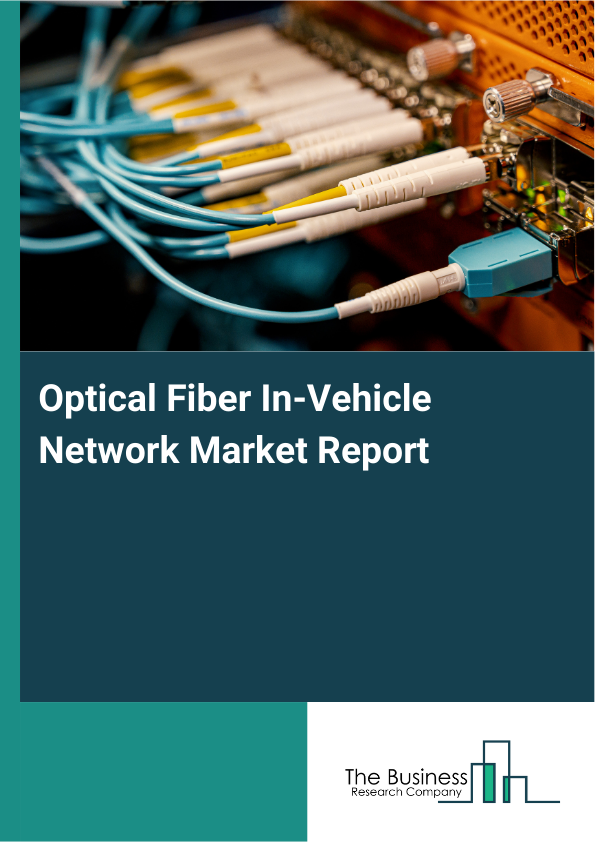 Optical Fiber In-Vehicle Network Market Report

The Business
Research Company