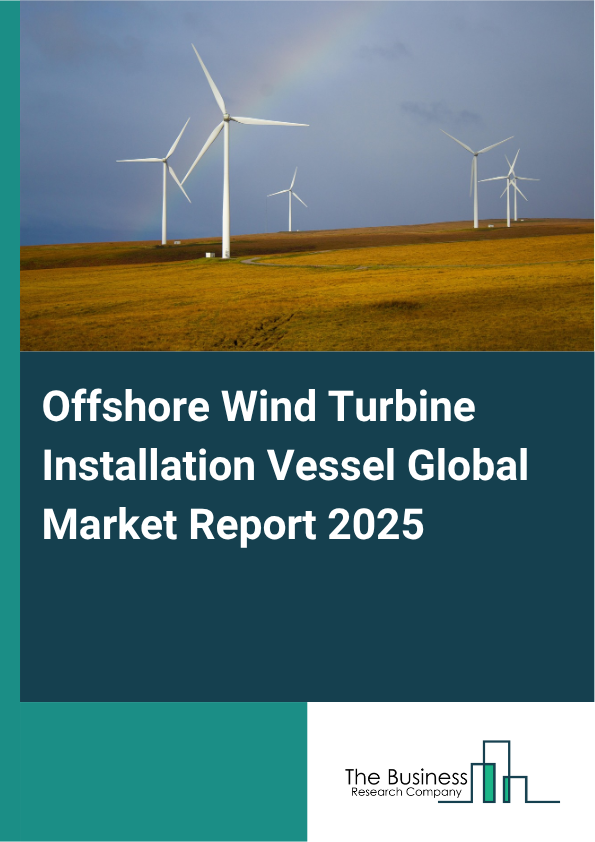 Offshore Wind Turbine Installation Vessel Global Market Report 2025

The Business
Research Company