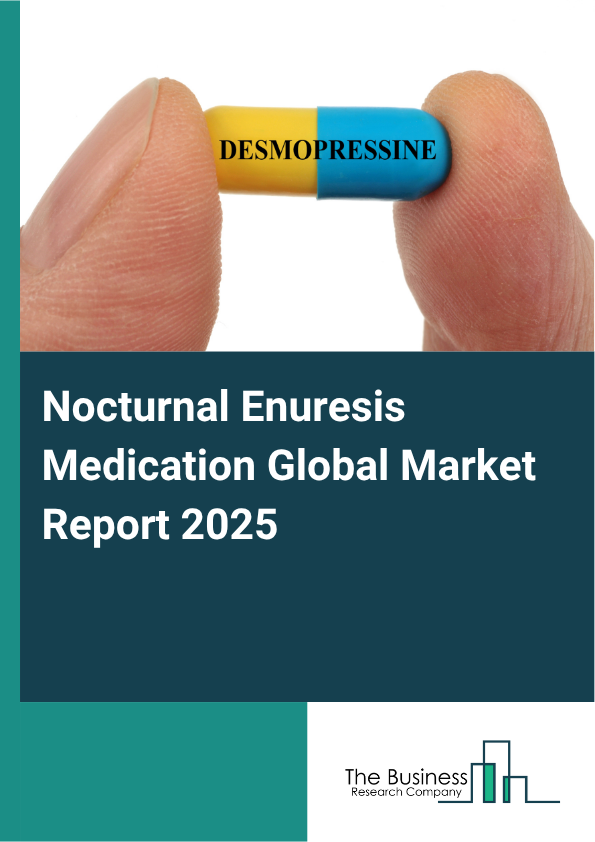 DESMOPRESSINE

Nocturnal Enuresis Medication Global Market Report 2025

The Business
Research Company