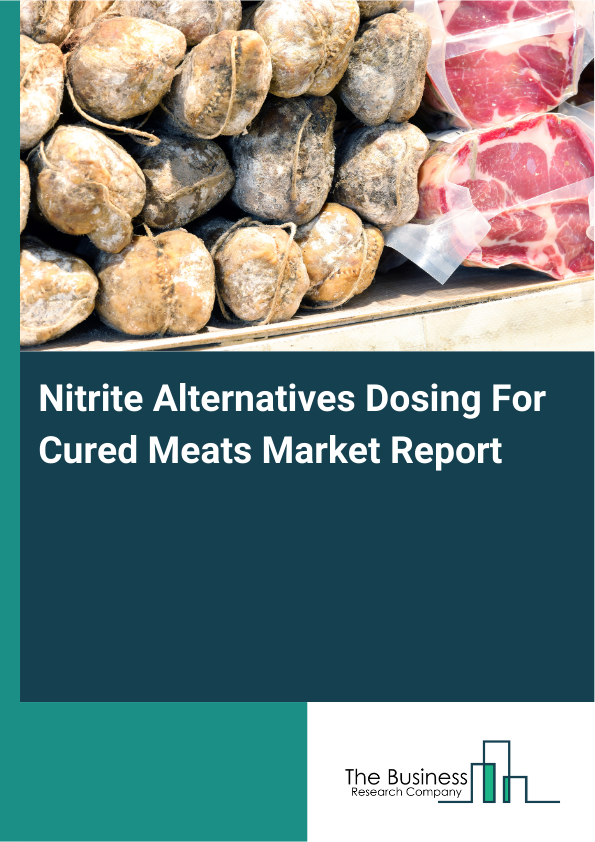 Nitrite Alternatives Dosing For Cured Meats Market Report

The Business
Research Company