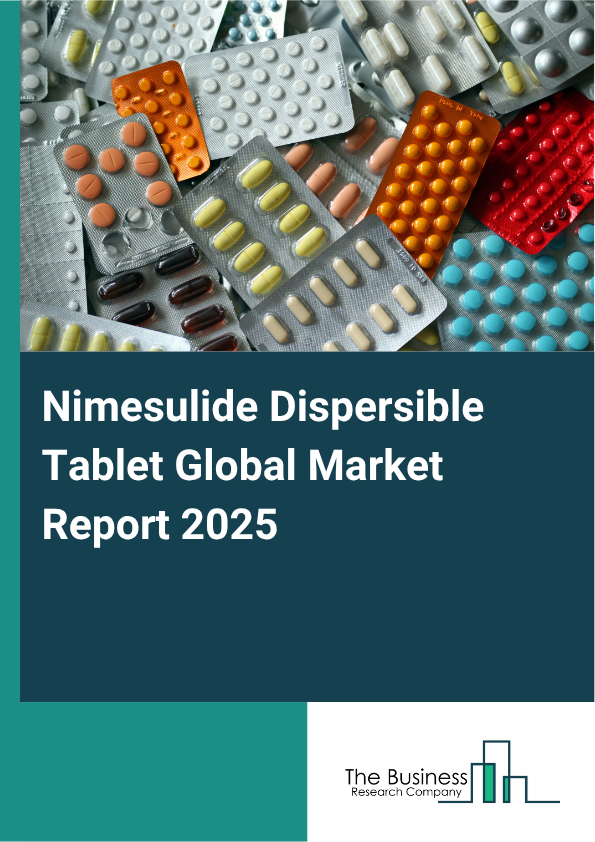 Nimesulide Dispersible Tablet Global Market Report 2025

The Business
Research Company