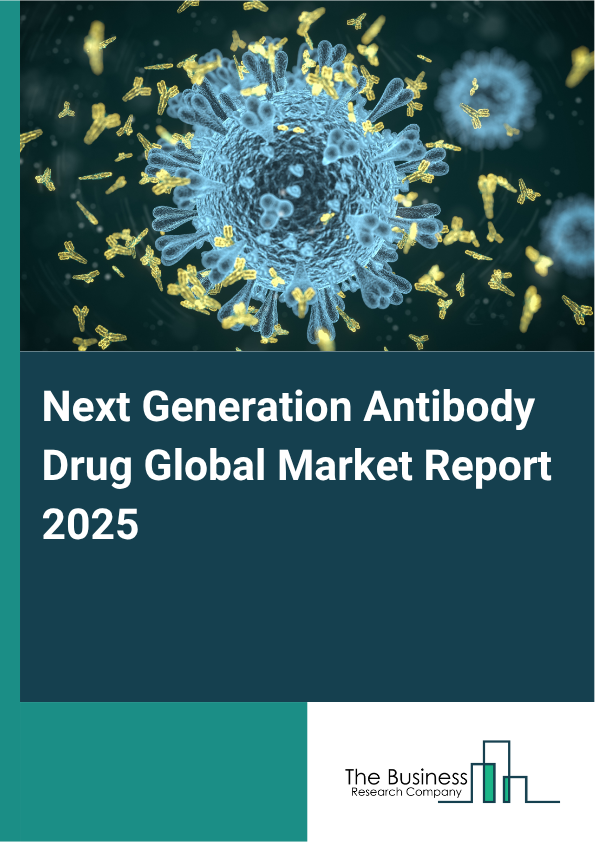 Next Generation Antibody Drug Global Market Report 2025

The Business
Research Company