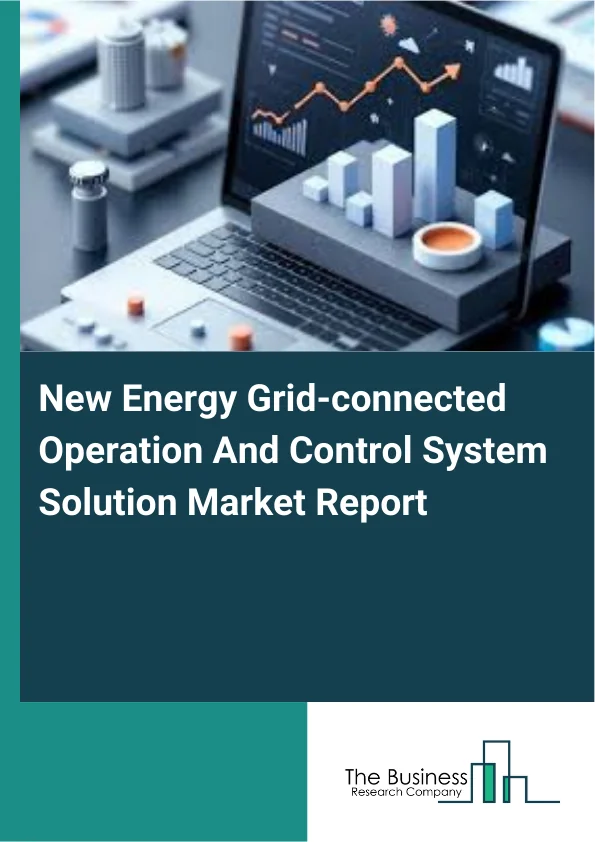 New Energy Grid-connected Operation And Control System Solution Market Report

The Business
Research Company