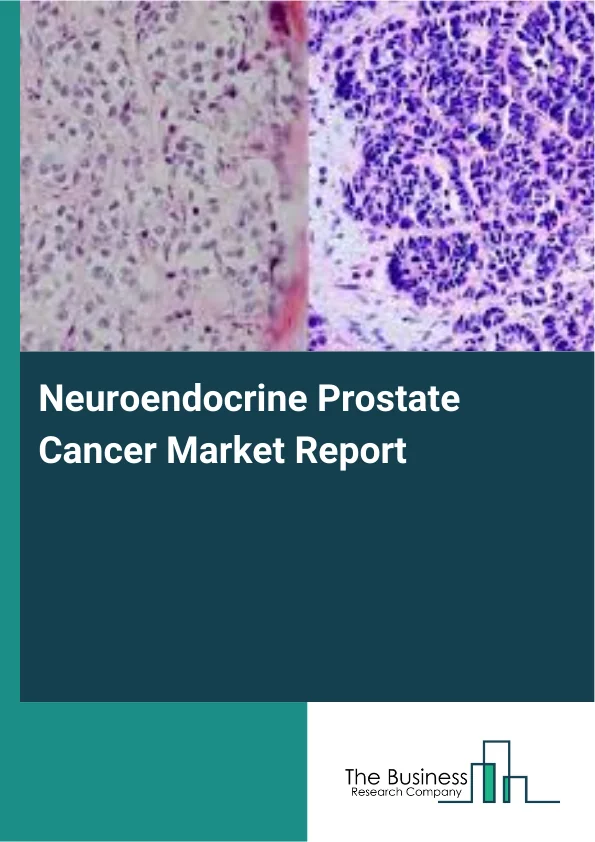 Neuroendocrine Prostate Cancer Market Report

The Business
Research Company