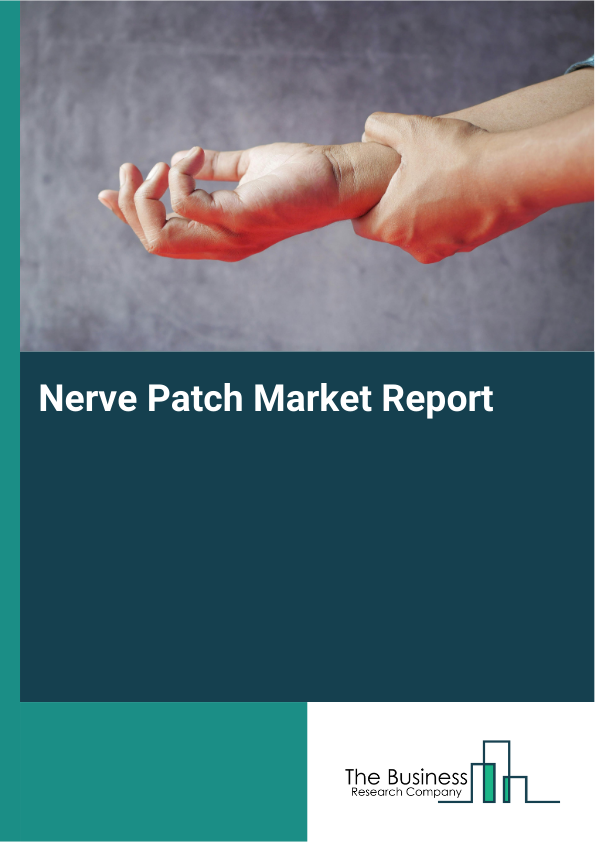 Nerve Patch Market Report

The Business
Research Company