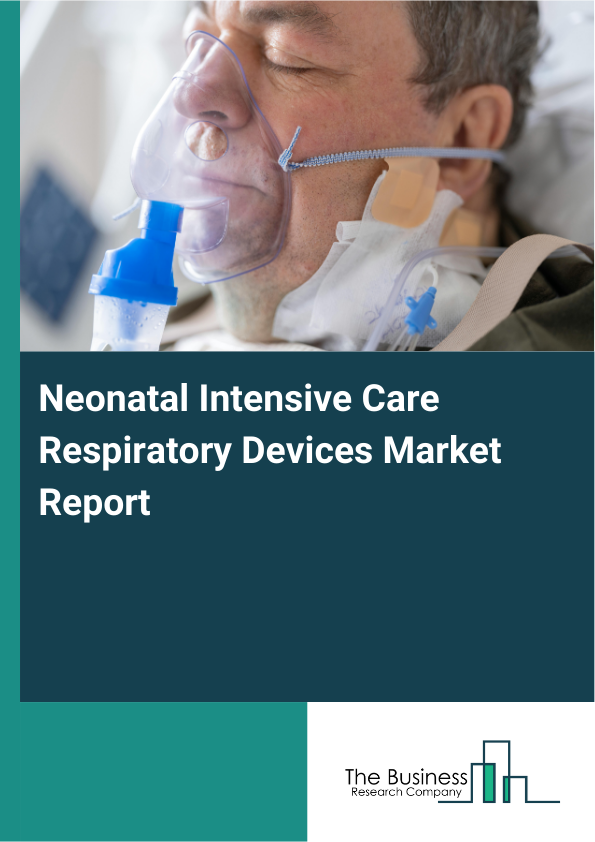 Neonatal Intensive Care Respiratory Devices Market Report

The Business
Research Company