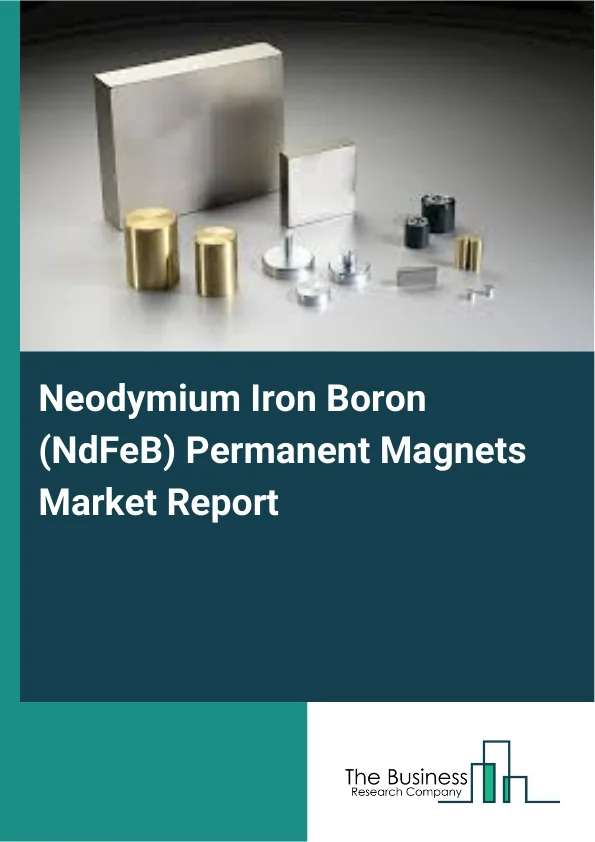 Neodymium Iron Boron (NdFeB) Permanent Magnets Market Report

The Business
Research Company