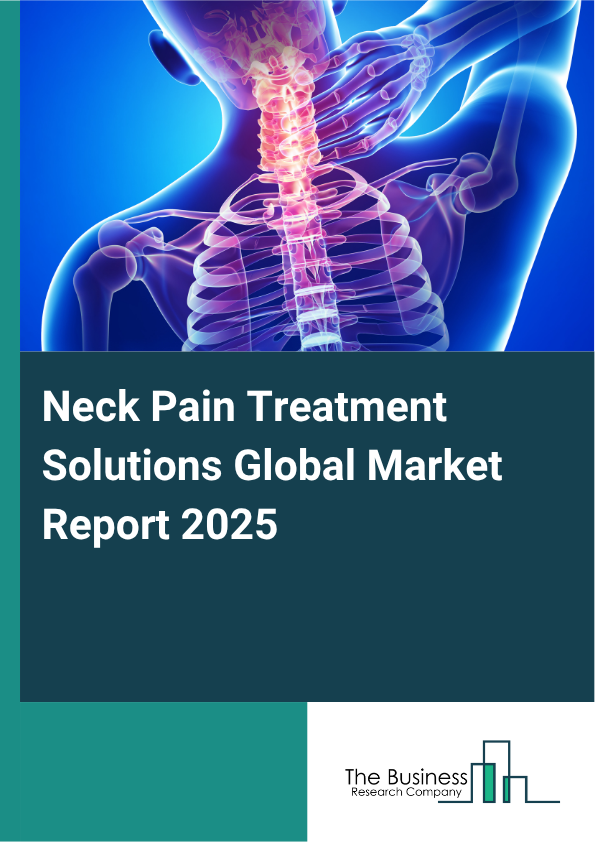 Neck Pain Treatment Solutions Global Market Report 2025

The Business
Research Company