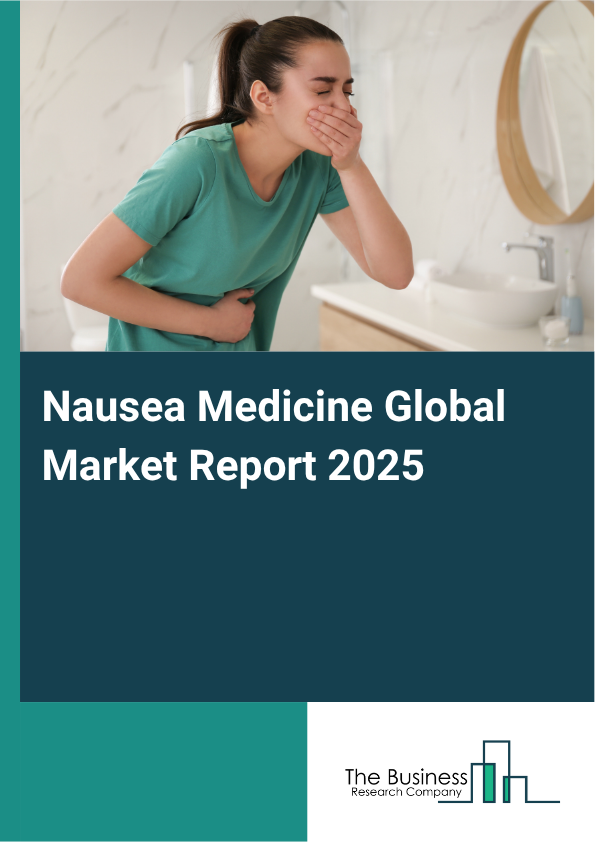 Nausea Medicine Global Market Report 2025

The Business
Research Company