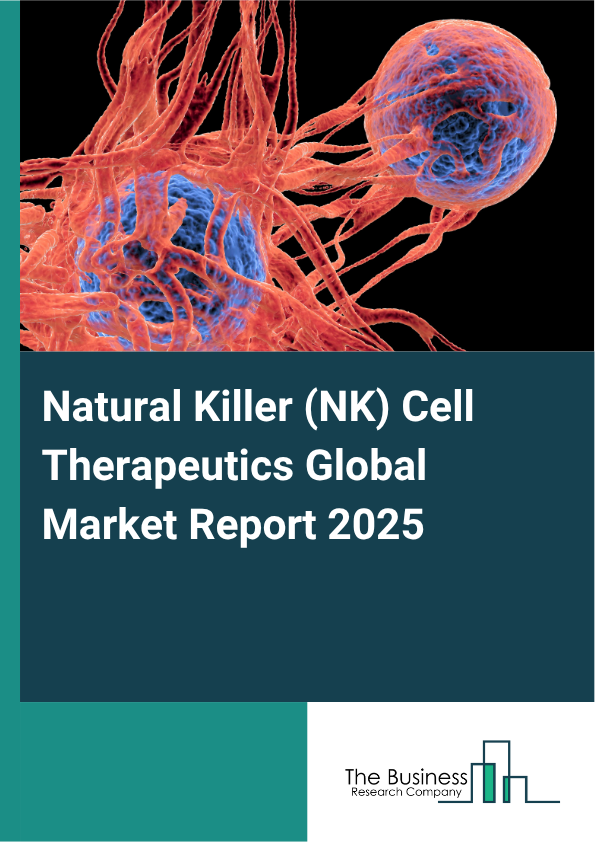 Natural Killer (NK) Cell Therapeutics Global Market Report 2025

The Business
Research Company