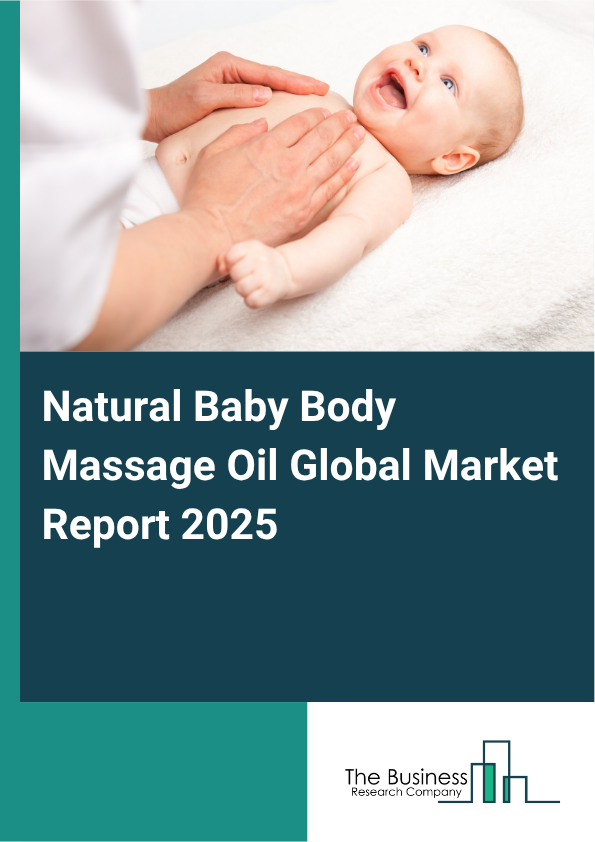 Natural Baby Body Massage Oil Global Market Report 2025

The Business
Research Company