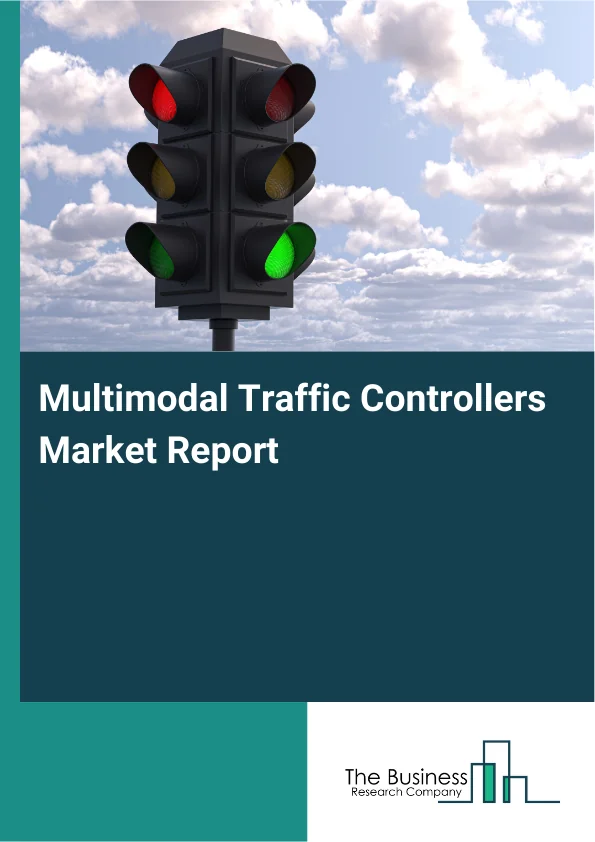 Multimodal Traffic Controllers Market Report

The Business
Research Company