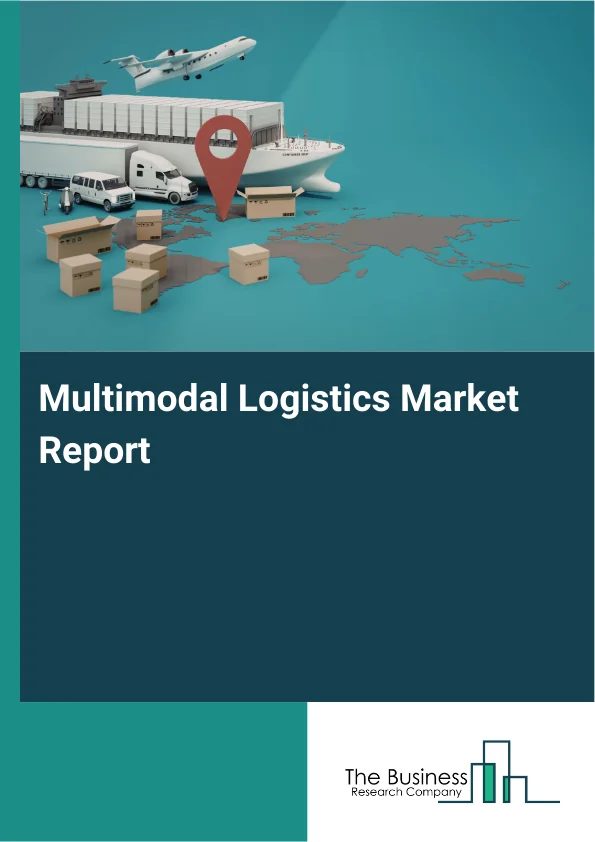 Multimodal Logistics Market Report

The Business
Research Company