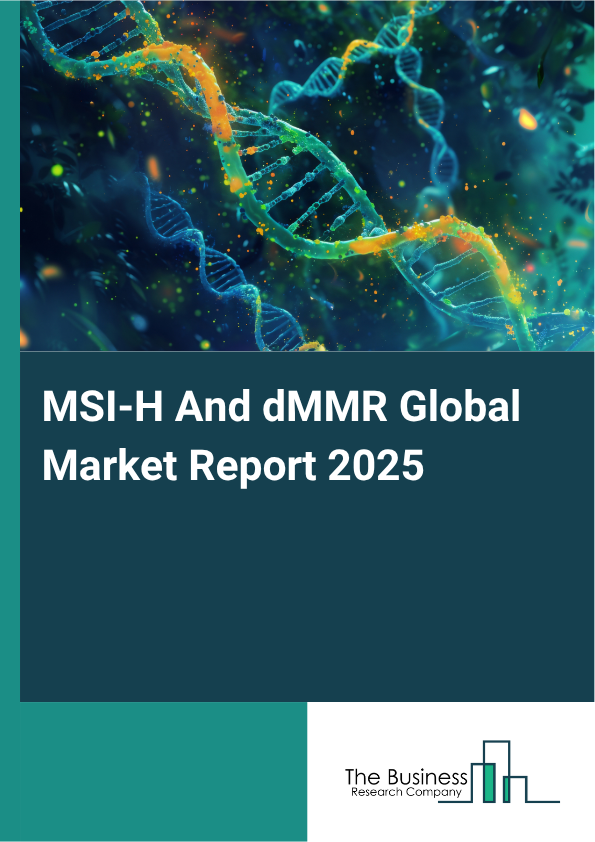 MSI-H And dMMR Global Market Report 2025

The Business
Research Company