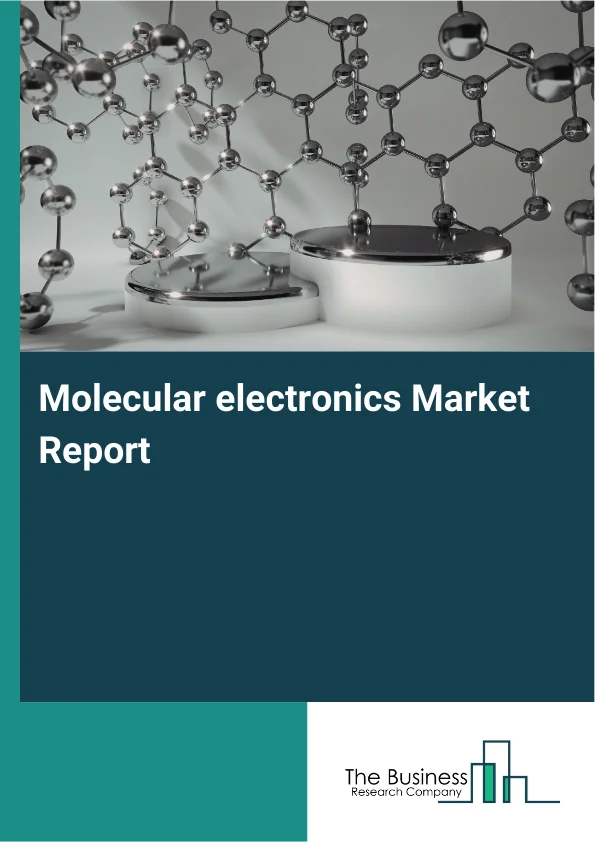 Molecular electronics Market Report

The Business
Research Company